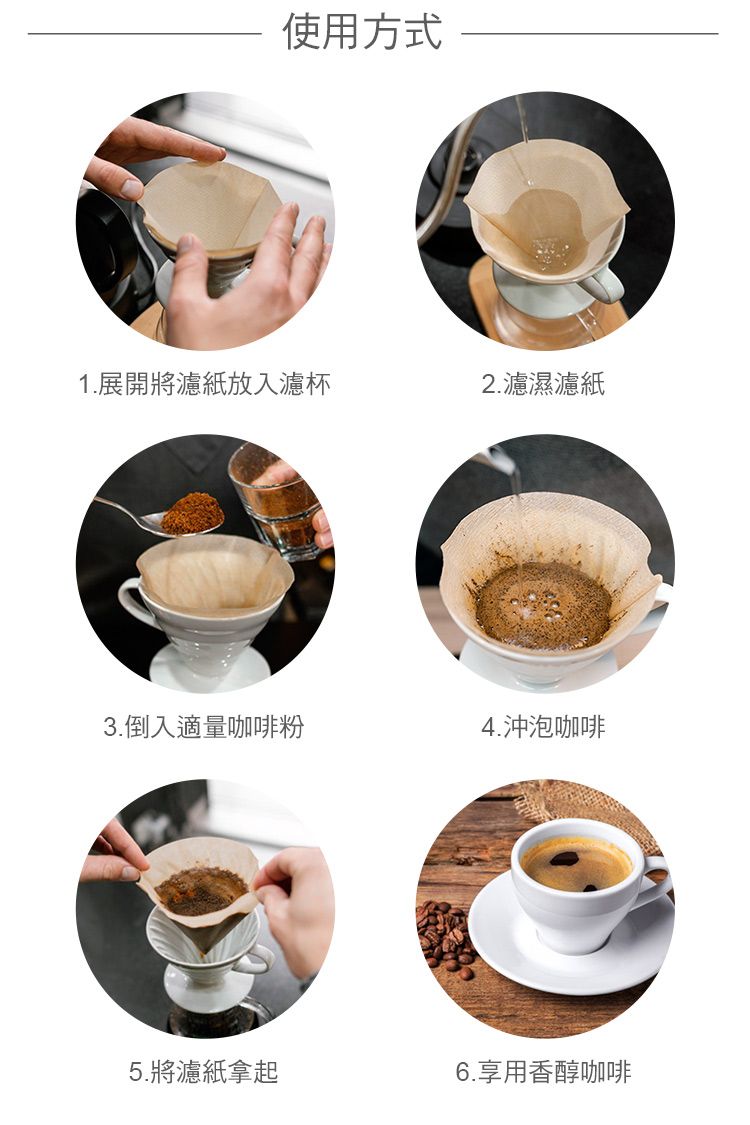 使用方式

1.展開將濾紙放入濾杯

2.濾濕濾紙

3.倒入適量咖啡粉

4.沖泡咖啡

5.將濾紙拿起

6.享用香醇咖啡